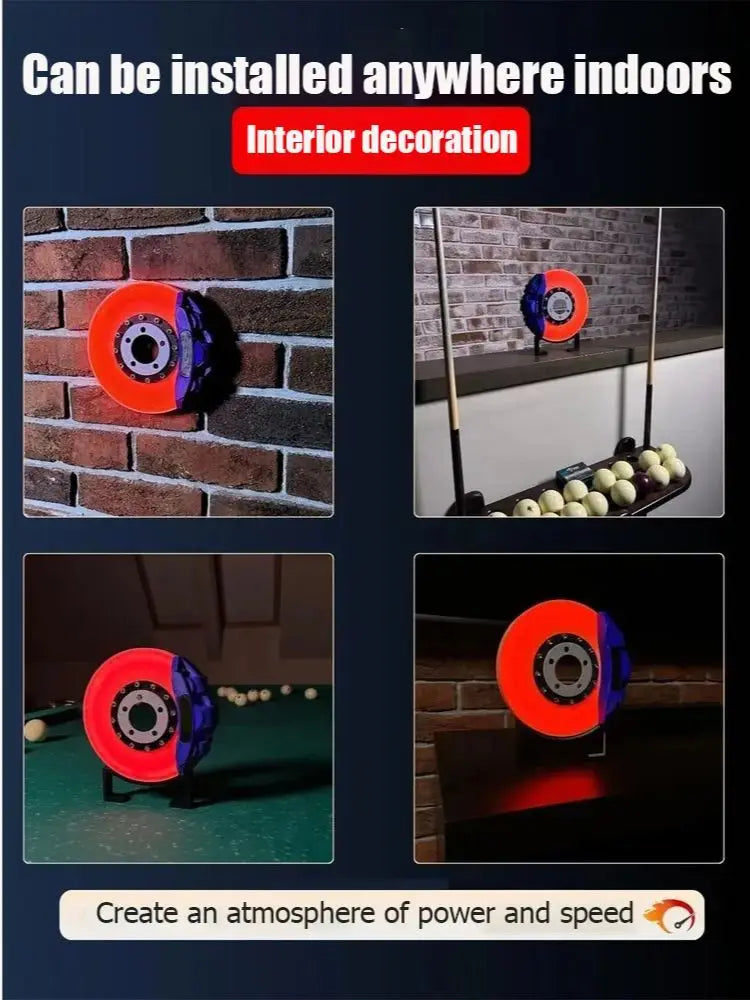 Can be installed anywhere indoors

Interior decoration

Create an atmosphere of power and speed